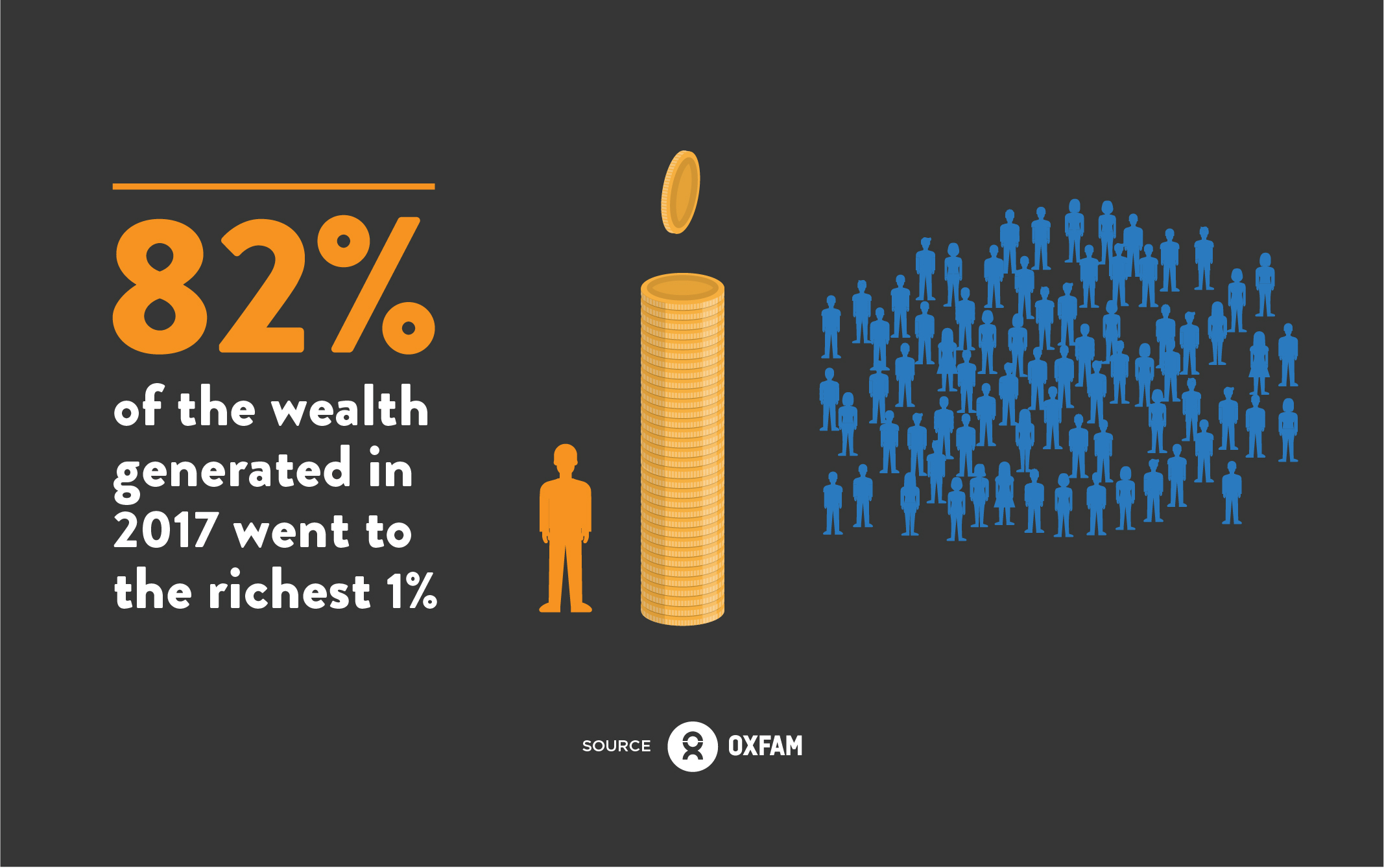 82%

of the wealth generated in 2017 went to the richest 1%

SOURCE OXFAM