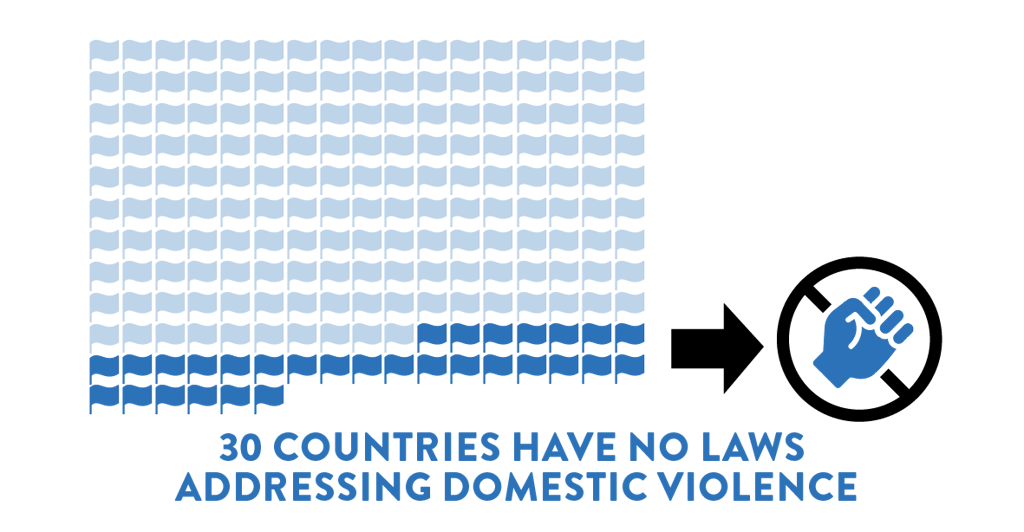 30 COUNTRIES HAVE NO LAWS ADDRESSING DOMESTIC VIOLENCE