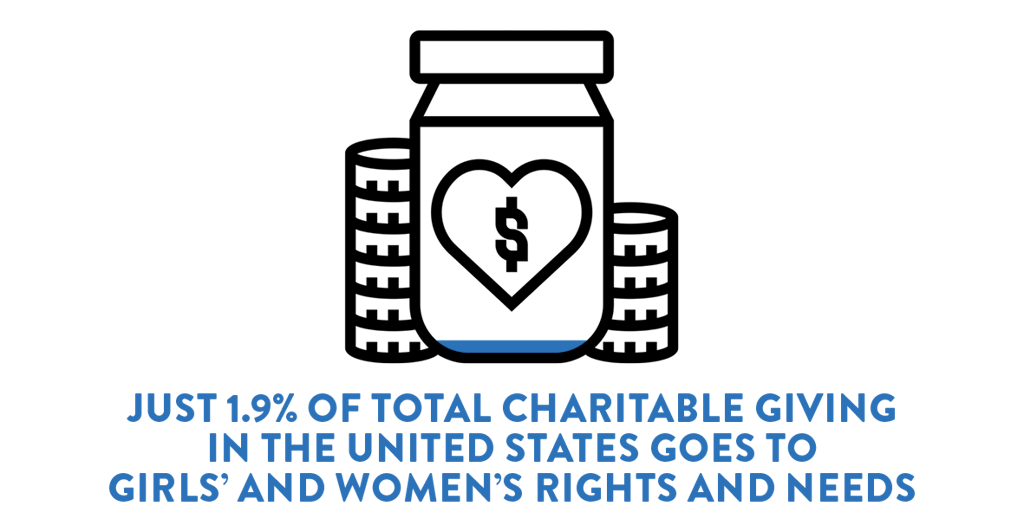 $

JUST 1.9% OF TOTAL CHARITABLE GIVING IN THE UNITED STATES GOES TO GIRLS' AND WOMEN'S RIGHTS AND NEEDS